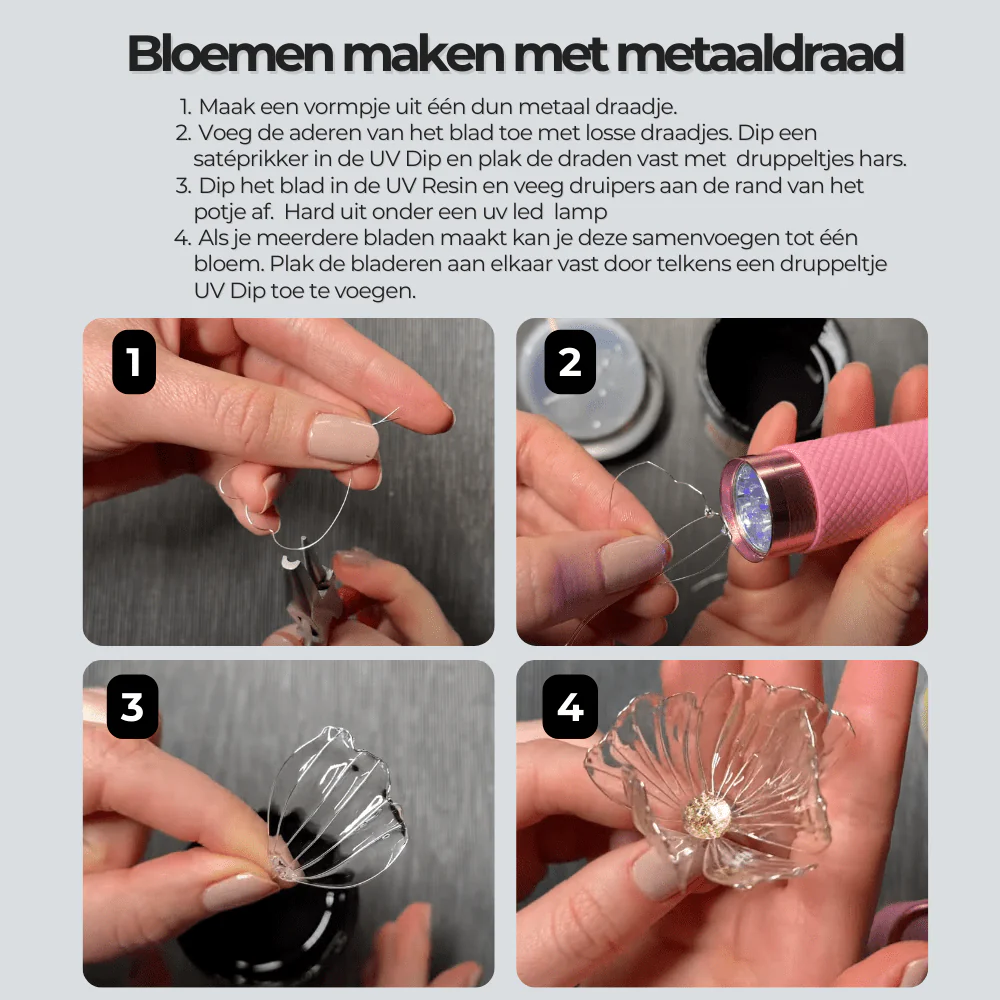 Bloemen maken met metaaldraad

1. Maak een vormpje uit één dun metaal draadje.
2. Voeg de aderen van het blad toe met losse draadjes. Dip een satéprikker in de UV Dip en plak de draden vast met druppeltjes hars.
3. Dip het blad in de UV Resin en veeg druipers aan de rand van het potje af. Hard uit onder een uv led lamp
4. Als je meerdere bladen maakt kan je deze samenvoegen tot één bloem. Plak de bladeren aan elkaar vast door telkens een druppeltje UV Dip toe te voegen.

1

2

3

4